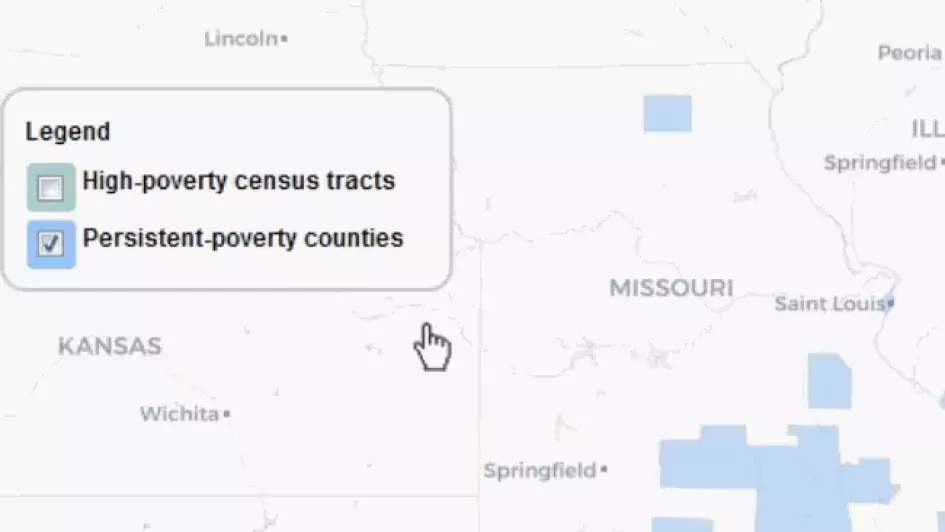 Lincoln

Peoria

Legend

High-poverty census tracts

Persistent-poverty counties

ILL

Springfield

MISSOURI

Saint Louis

KANSAS

Wichita

Springfield