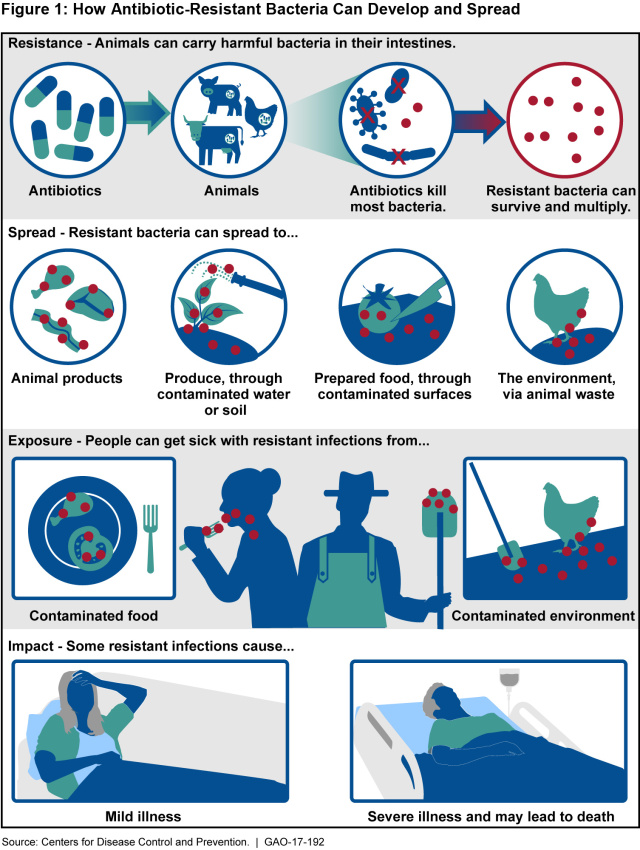 Figure 1: How Antibiotic-Resistant Bacteria Can Develop and Spread

Resistance - Animals can carry harmful bacteria in their intestines.

Antibiotics

Animals

Antibiotics kill most bacteria.

Resistant bacteria can survive and multiply.

Spread - Resistant bacteria can spread to...

Animal products

Produce, through contaminated water or soil

Prepared food, through contaminated surfaces

The environment, via animal waste

Exposure - People can get sick with resistant infections from...

Contaminated food

Contaminated environment

Impact - Some resistant infections cause...

Mild illness

Severe illness and may lead to death

Source: Centers for Disease Control and Prevention. | GAO-17-192