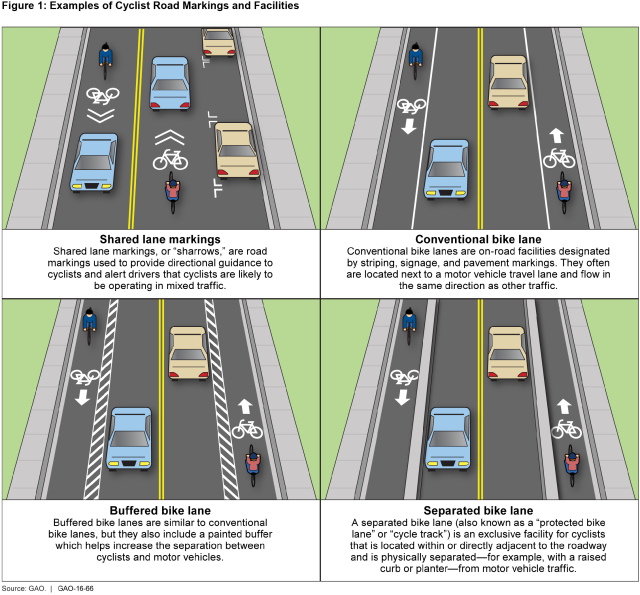 Figure 1: Examples of Cyclist Road Markings and Facilities

Shared lane markings
Shared lane markings, or "sharrows," are road markings used to provide directional guidance to cyclists and alert drivers that cyclists are likely to be operating in mixed traffic.

Conventional bike lane
Conventional bike lanes are on-road facilities designated by striping, signage, and pavement markings. They often are located next to a motor vehicle travel lane and flow in the same direction as other traffic.

Buffered bike lane
Buffered bike lanes are similar to conventional bike lanes, but they also include a painted buffer which helps increase the separation between cyclists and motor vehicles.

Separated bike lane
A separated bike lane (also known as a "protected bike lane" or "cycle track") is an exclusive facility for cyclists that is located within or directly adjacent to the roadway and is physically separated—for example, with a raised curb or planter—from motor vehicle traffic.

Source: GAO. | GAO-16-66