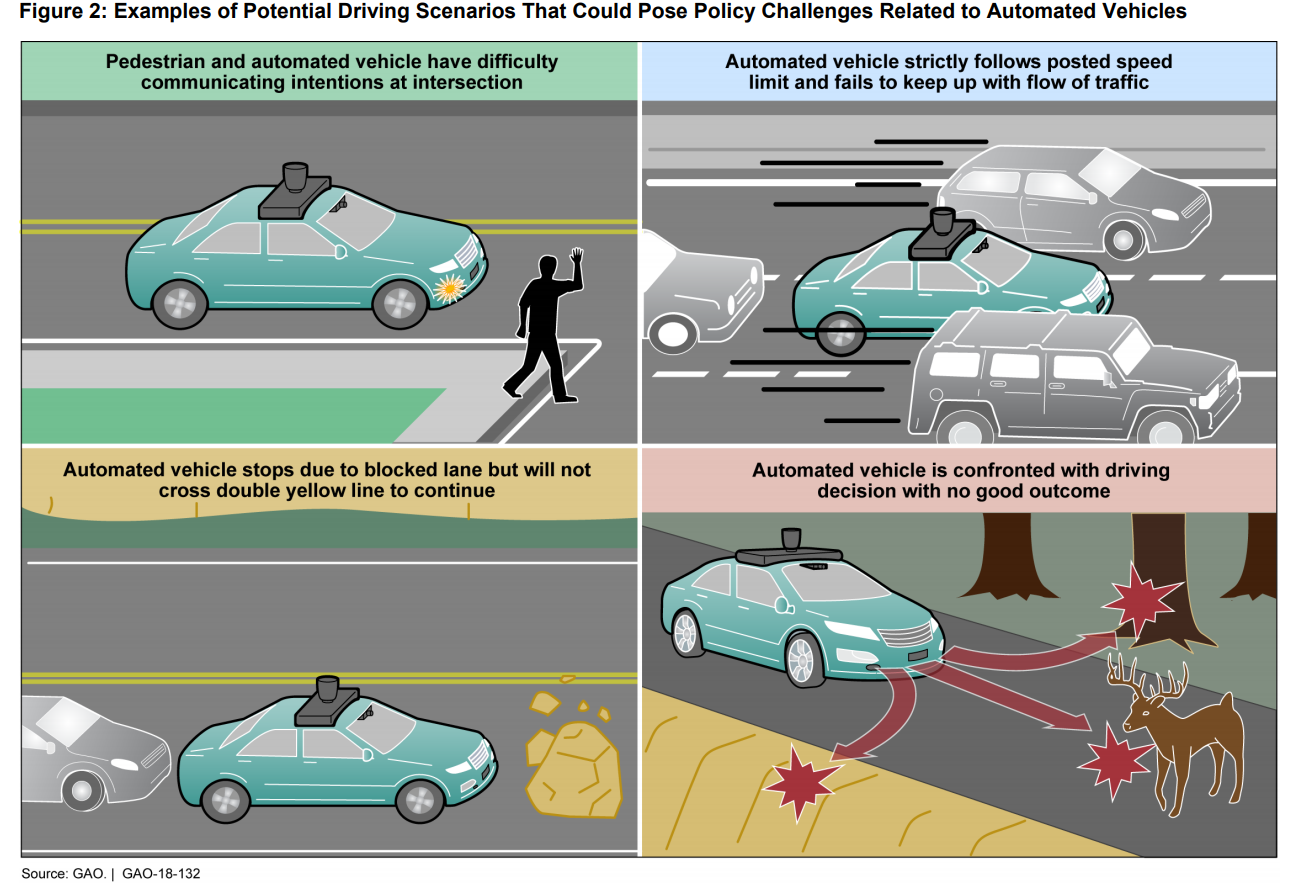 Figure 2: Examples of Potential Driving Scenarios That Could Pose Policy Challenges Related to Automated Vehicles

Pedestrian and automated vehicle have difficulty communicating intentions at intersection

Automated vehicle strictly follows posted speed limit and fails to keep up with flow of traffic

Automated vehicle stops due to blocked lane but will not cross double yellow line to continue

Automated vehicle is confronted with driving decision with no good outcome

Source: GAO. | GAO-18-132