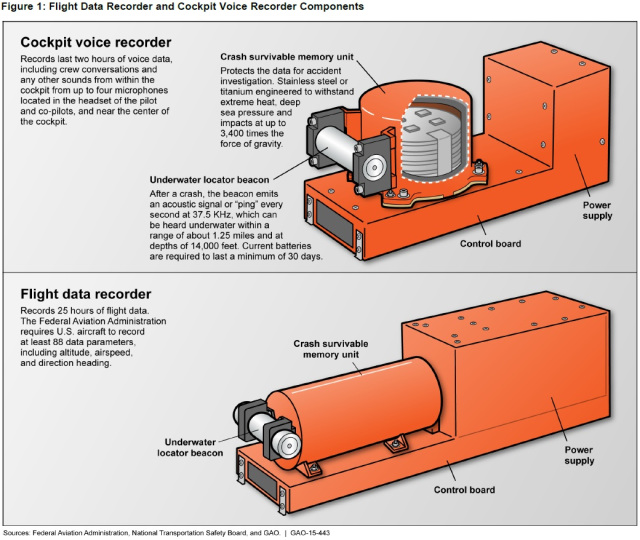 Figure 1: Flight Data Recorder and Cockpit Voice Recorder Components

Cockpit voice recorder

Records last two hours of voice data, including crew conversations and any other sounds from within the cockpit from up to four microphones located in the headset of the pilot and co-pilots, and near the center of the cockpit.

Crash survivable memory unit

Protects the data for accident investigation. Stainless steel or titanium engineered to withstand extreme heat, deep sea pressure and impacts at up to 3,400 times the force of gravity.

Underwater locator beacon

After a crash, the beacon emits an acoustic signal or "ping" every second at 37.5 KHz, which can be heard underwater within a range of about 1.25 miles and at depths of 14,000 feet. Current batteries are required to last a minimum of 30 days.

Power supply

Control board

Flight data recorder

Records 25 hours of flight data. The Federal Aviation Administration requires U.S. aircraft to record at least 88 data parameters, including altitude, airspeed, and direction heading.

Crash survivable memory unit

Underwater locator beacon

Power supply

Control board

Sources: Federal Aviation Administration, National Transportation Safety Board, and GAO. | GAO-15-443