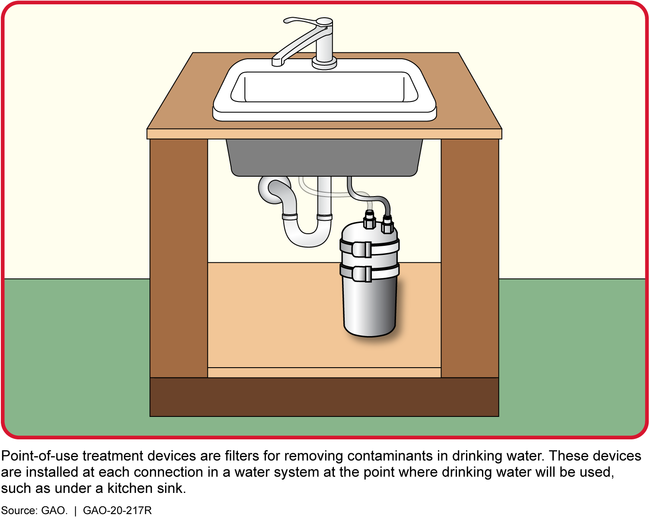 Point-of-use treatment devices are filters for removing contaminants in drinking water. These devices are installed at each connection in a water system at the point where drinking water will be used, such as under a kitchen sink.

Source: GAO. | GAO-20-217R